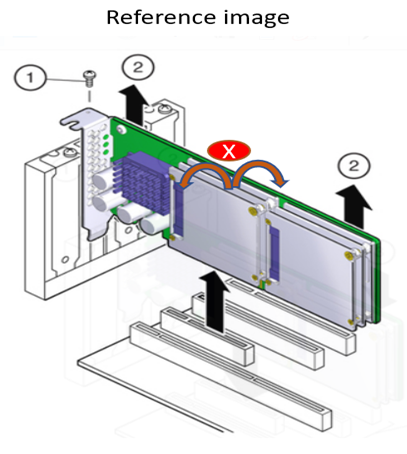 Reference image

1

2

X

2